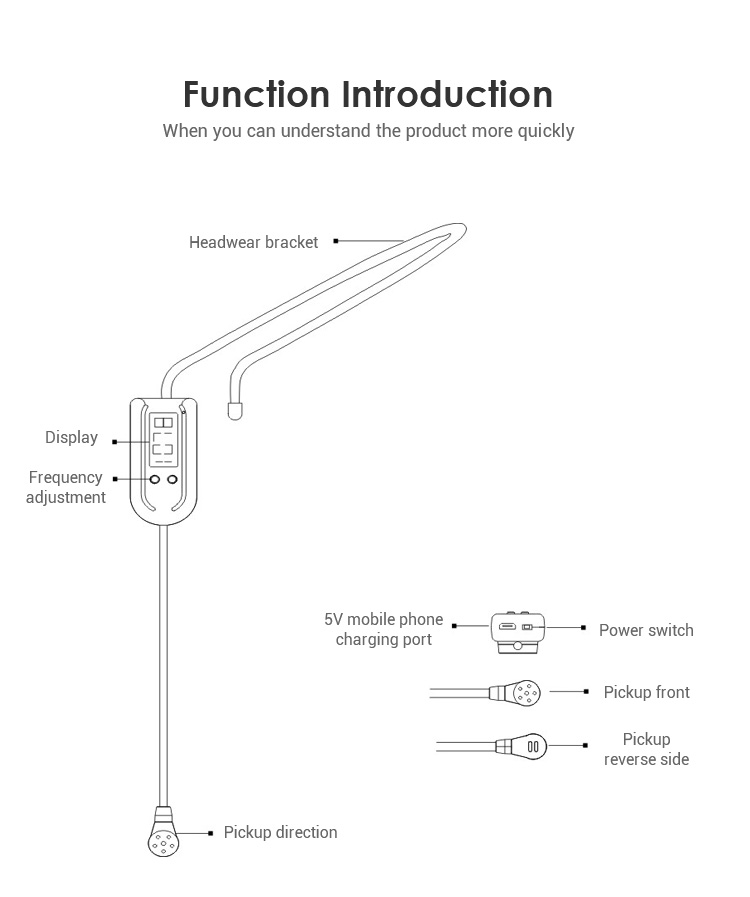 Function Introduction
When you can understand the product more quickly

Headwear bracket

Display

Frequency adjustment

5V mobile phone charging port

Power switch

Pickup front

Pickup reverse side

Pickup direction