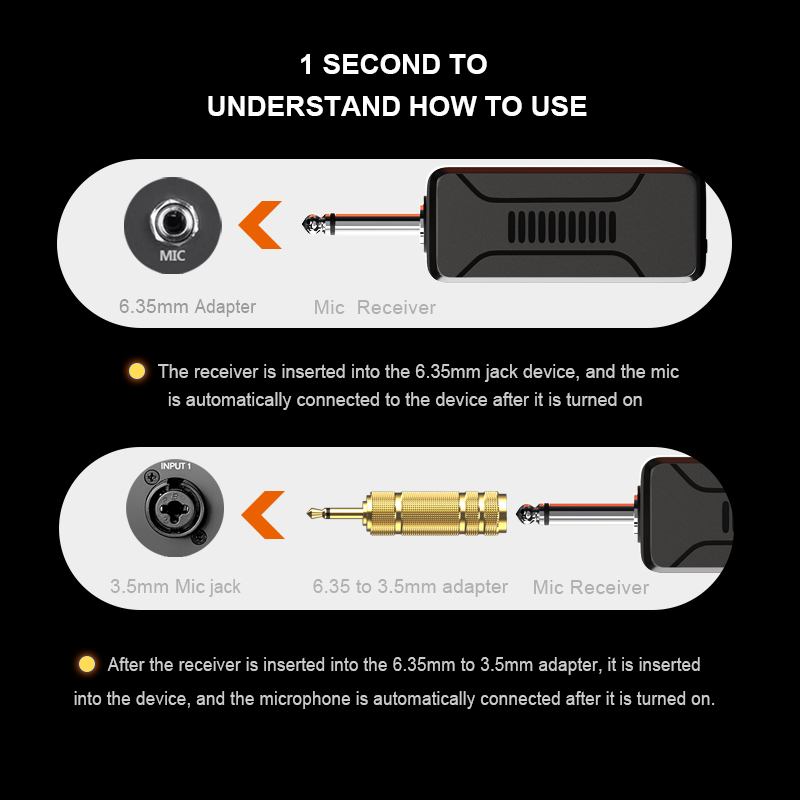 1 SECOND TO
UNDERSTAND HOW TO USE

MIC

6.35mm Adapter

Mic Receiver

The receiver is inserted into the 6.35mm jack device, and the mic is automatically connected to the device after it is turned on

INPUT 1

3.5mm Mic jack

6.35 to 3.5mm adapter

Mic Receiver

After the receiver is inserted into the 6.35mm to 3.5mm adapter, it is inserted into the device, and the microphone is automatically connected after it is turned on.